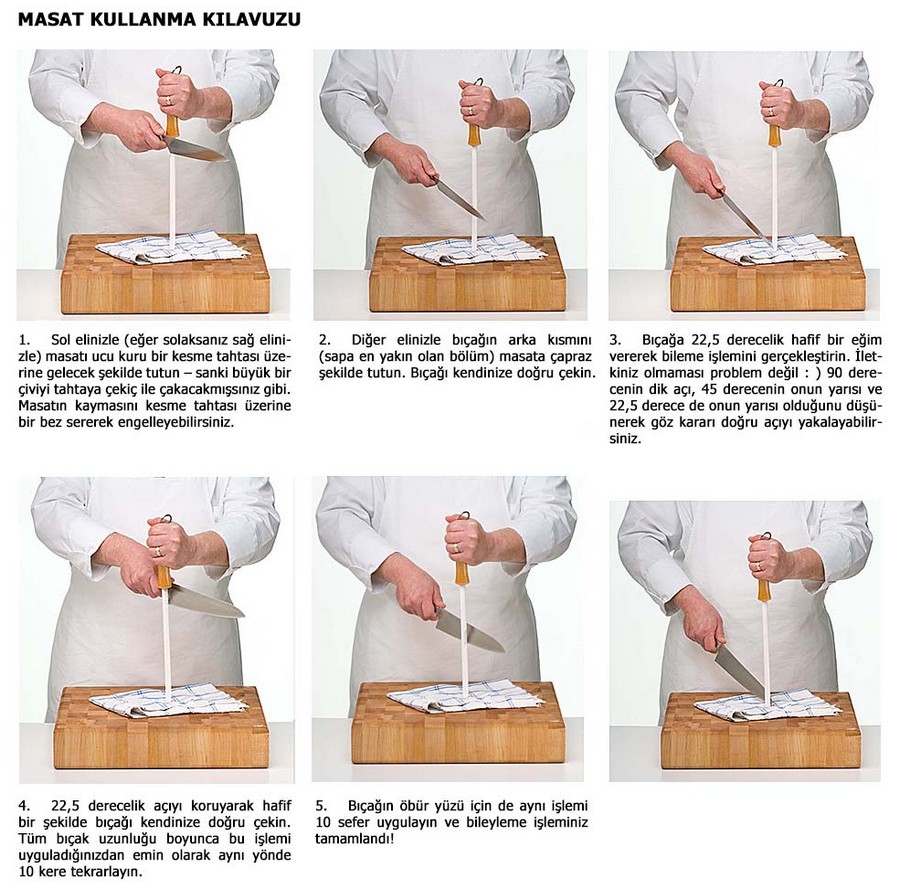 MASAT KULLANMA KILAVUZU

1. Sol elinizle (eğer solaksanız sağ elinizle) masatı ucu kuru bir kesme tahtası üzerine gelecek şekilde tutun – sanki büyük bir çiviyi tahtaya çekiç ile çakacakmışsınız gibi. Masatın kaymasını kesme tahtası üzerine bir bez sererek engelleyebilirsiniz.

2. Diğer elinizle bıçağın arka kısmını (sapa en yakın olan bölüm) masata çapraz şekilde tutun. Bıçağı kendinize doğru çekin.

3. Bıçağa 22,5 derecelik hafif bir eğim vererek bileme işlemini gerçekleştirin. İletkiniz olmaması problem değil : ) 90 derecenin dik açı, 45 derecenin onun yarısı ve 22,5 derece de onun yarısı olduğunu düşünerek göz kararı doğru açıyı yakalayabilirsiniz.

4. 22,5 derecelik açıyı koruyarak hafif bir şekilde bıçağı kendinize doğru çekin. Tüm bıçak uzunluğu boyunca bu işlemi uyguladığınızdan emin olarak aynı yönde 10 kere tekrarlayın.

5. Bıçağın öbür yüzü için de aynı işlemi 10 sefer uygulayın ve bileyleme işleminiz tamamlandı!