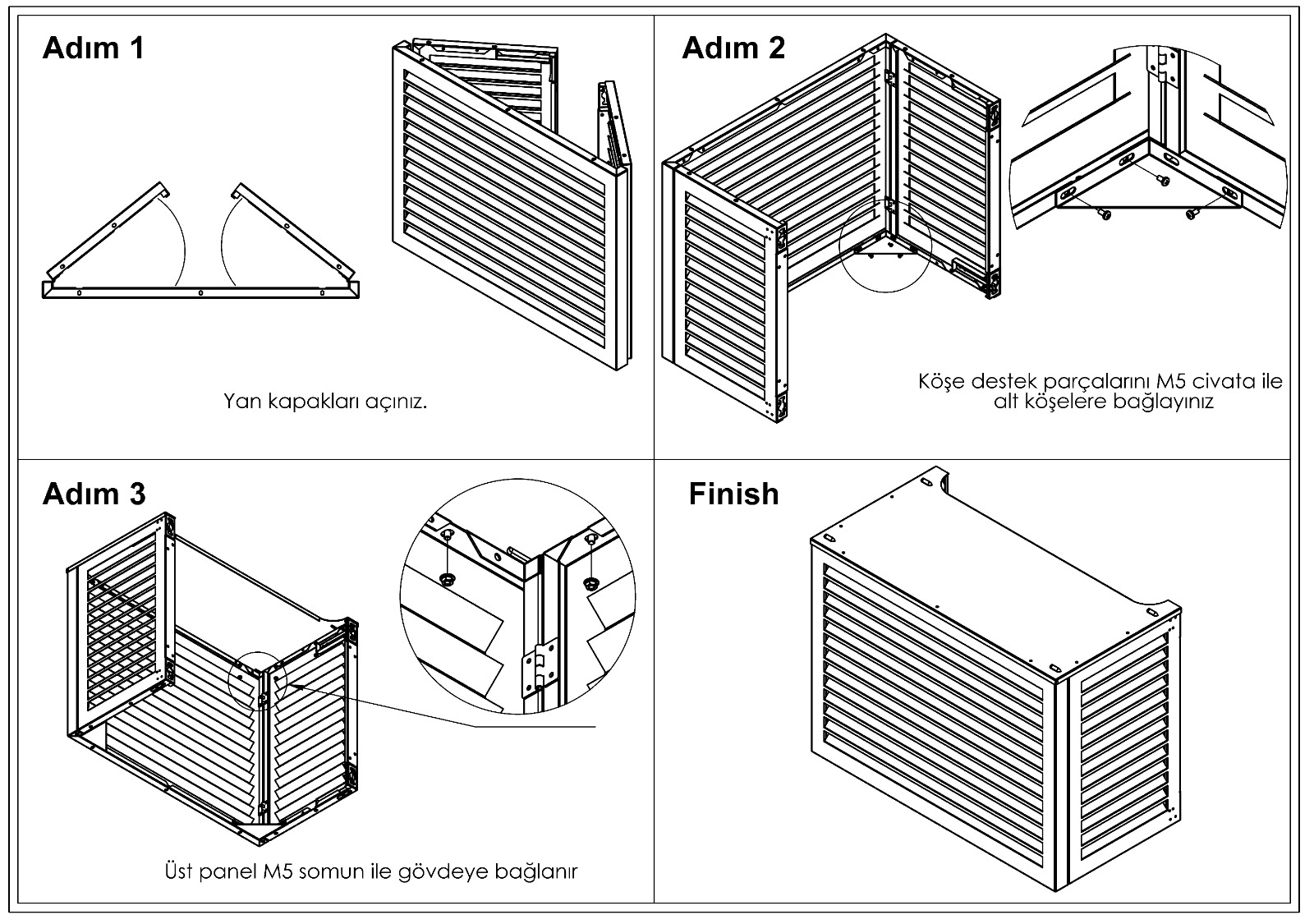 Adım 1

Yan kapakları açınız.

Adım 2

Köşe destek parçalarını M5 civata ile alt köşelere bağlayınız

Adım 3

Üst panel M5 somun ile gövdeye bağlanır

Finish