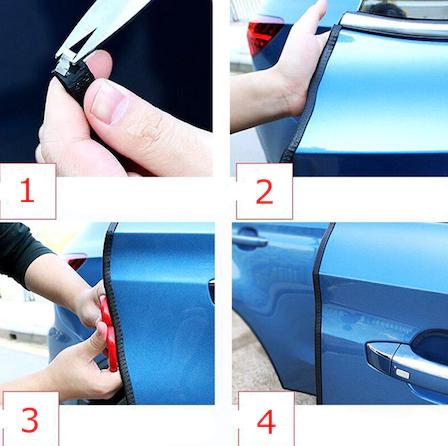 1

2

3

4