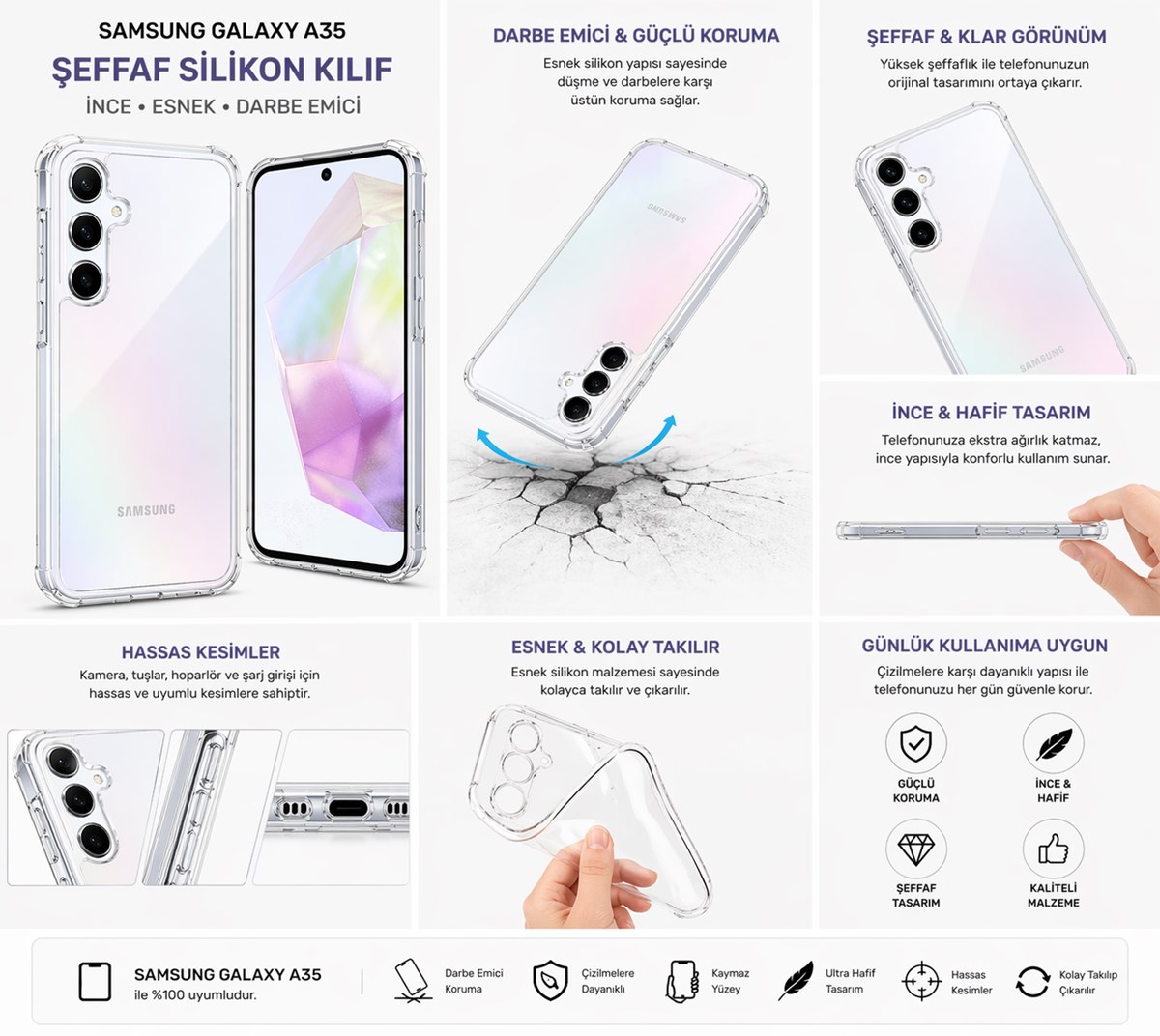 SAMSUNG GALAXY A35
ŞEFFAF SİLİKON KILIF
İNCE • ESNEK • DARBE EMİCİ

SAMSUNG

DARBE EMİCİ & GÜÇLÜ KORUMA
Esnek silikon yapısı sayesinde düşme ve darbelere karşı üstün koruma sağlar.

SAMSUNG

ŞEFFAF & KLAR GÖRÜNÜM
Yüksek şeffaflık ile telefonunuzun orijinal tasarımını ortaya çıkarır.

SAMSUNG

İNCE & HAFİF TASARIM
Telefonunuza ekstra ağırlık katmaz, ince yapısıyla konforlu kullanım sunar.

HASSAS KESİMLER
Kamera, tuşlar, hoparlör ve şarj girişi için hassas ve uyumlu kesimlere sahiptir.

ESNEK & KOLAY TAKILIR
Esnek silikon malzemesi sayesinde kolayca takılır ve çıkarılır.

GÜNLÜK KULLANIMA UYGUN
Çizilmelere karşı dayanıklı yapısı ile telefonunuzu her gün güvenle korur.

GÜÇLÜ KORUMA
İNCE & HAFİF
ŞEFFAF TASARIM
KALİTELİ MALZEME

SAMSUNG GALAXY A35 ile %100 uyumludur.
Darbe Emici Koruma
Çizilmelere Dayanıklı
Kaymaz Yüzey
Ultra Hafif Tasarım
Hassas Kesimler
Kolay Takılıp Çıkarılır